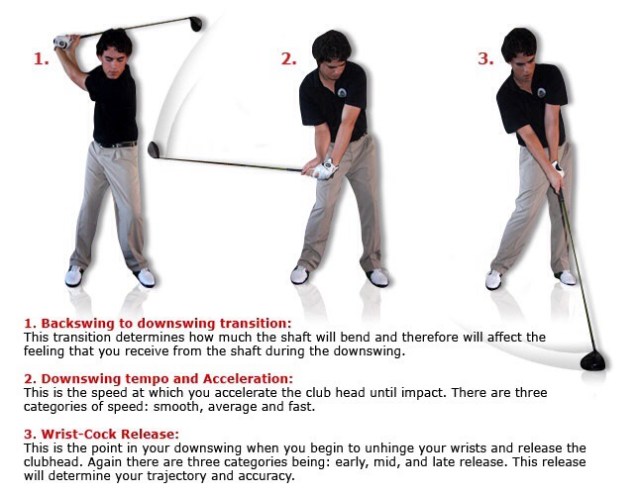 1.

2.

3.

1. Backswing to downswing transition:
This transition determines how much the shaft will bend and therefore will affect the feeling that you receive from the shaft during the downswing.

2. Downswing tempo and Acceleration:
This is the speed at which you accelerate the club head until impact. There are three categories of speed: smooth, average and fast.

3. Wrist-Cock Release:
This is the point in your downswing when you begin to unhinge your wrists and release the clubhead. Again there are three categories being: early, mid, and late release. This release will determine your trajectory and accuracy.